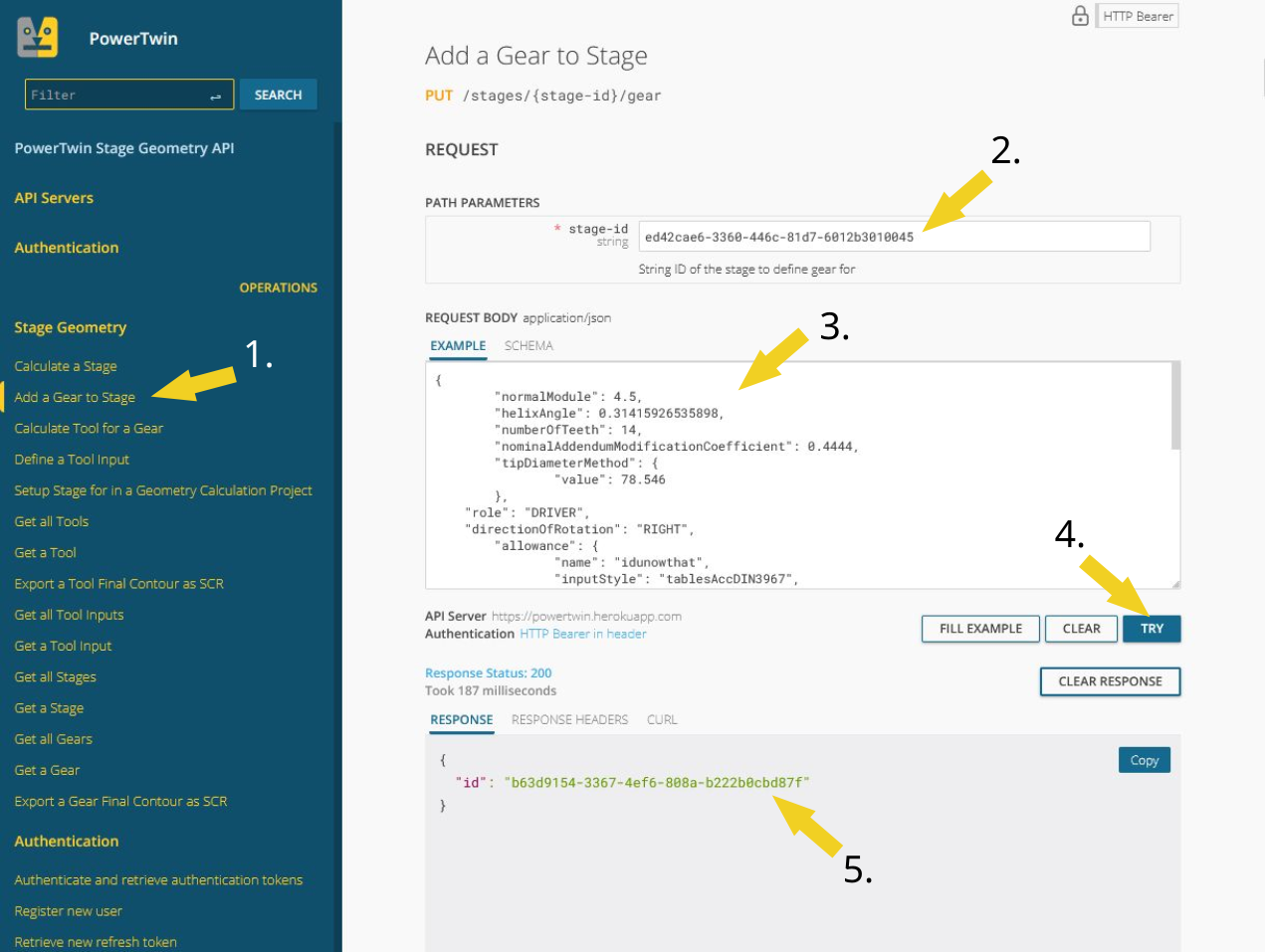 PowerTwin

Filter

SEARCH

PowerTwin Stage Geometry API

API Servers

Authentication

OPERATIONS

Stage Geometry

Calculate a Stage

Add a Gear to Stage

Calculate Tool for a Gear

Define a Tool Input

Setup Stage for in a Geometry Calculation Project

Get all Tools

Get a Tool

Export a Tool Final Contour as SCR

Get all Tool Inputs

Get a Tool Input

Get all Stages

Get a Stage

Get all Gears

Get a Gear

Export a Gear Final Contour as SCR

Authentication

Authenticate and retrieve authentication tokens

Register new user

Retrieve new refresh token

1.

HTTP Bearer

Add a Gear to Stage

PUT /stages/{stage-id}/gear

REQUEST

2.

PATH PARAMETERS

* stage-id string ed42cae6-3360-446c-81d7-6012b3010045

String ID of the stage to define gear for

REQUEST BODY application/json

3.

EXAMPLE SCHEMA

{
"normalModule": 4.5,
"helixAngle": 0.31415926535898,
"numberOfTeeth": 14,
"nominalAddendumModificationCoefficient": 0.4444,
"tipDiameterMethod": {
"value": 78.546
},
"role": "DRIVER",
"directionOfRotation": "RIGHT",
"allowance": {
"name": "idunowthat",
"inputStyle": "tablesAccDIN3967",

4.

API Server https://powertwin.herokuapp.com
Authentication HTTP Bearer in header

FILL EXAMPLE CLEAR TRY

Response Status: 200
Took 187 milliseconds

CLEAR RESPONSE

RESPONSE RESPONSE HEADERS CURL

Copy

{
"id": "b63d9154-3367-4ef6-808a-b222b0cbd87f"
}

5.